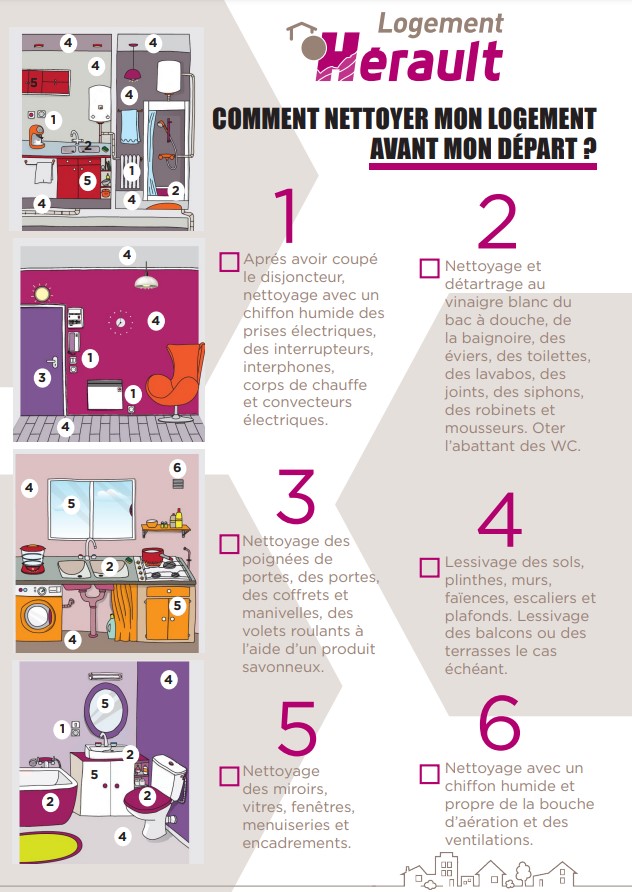 Logement Hérault

COMMENT NETTOYER MON LOGEMENT AVANT MON DÉPART ?

4 4 4 5 4 1 2 1 5 2 4 4

4 4 1 3 1 4

6 4 5 2 5 4

4 5 1 2 5 2 2 4

1

Aprés avoir coupé le disjoncteur, nettoyage avec un chiffon humide des prises électriques, des interrupteurs, interphones, corps de chauffe et convecteurs électriques.

2

Nettoyage et détartrage au vinaigre blanc du bac à douche, de la baignoire, des éviers, des toilettes, des lavabos, des joints, des siphons, des robinets et mousseurs. Oter l'abattant des WC.

3

Nettoyage des poignées de portes, des portes, des coffrets et manivelles, des volets roulants à l'aide d'un produit savonneux.

4

Lessivage des sols, plinthes, murs, faïences, escaliers et plafonds. Lessivage des balcons ou des terrasses le cas échéant.

5

Nettoyage des miroirs, vitres, fenêtres, menuiseries et encadrements.

6

Nettoyage avec un chiffon humide et propre de la bouche d'aération et des ventilations.